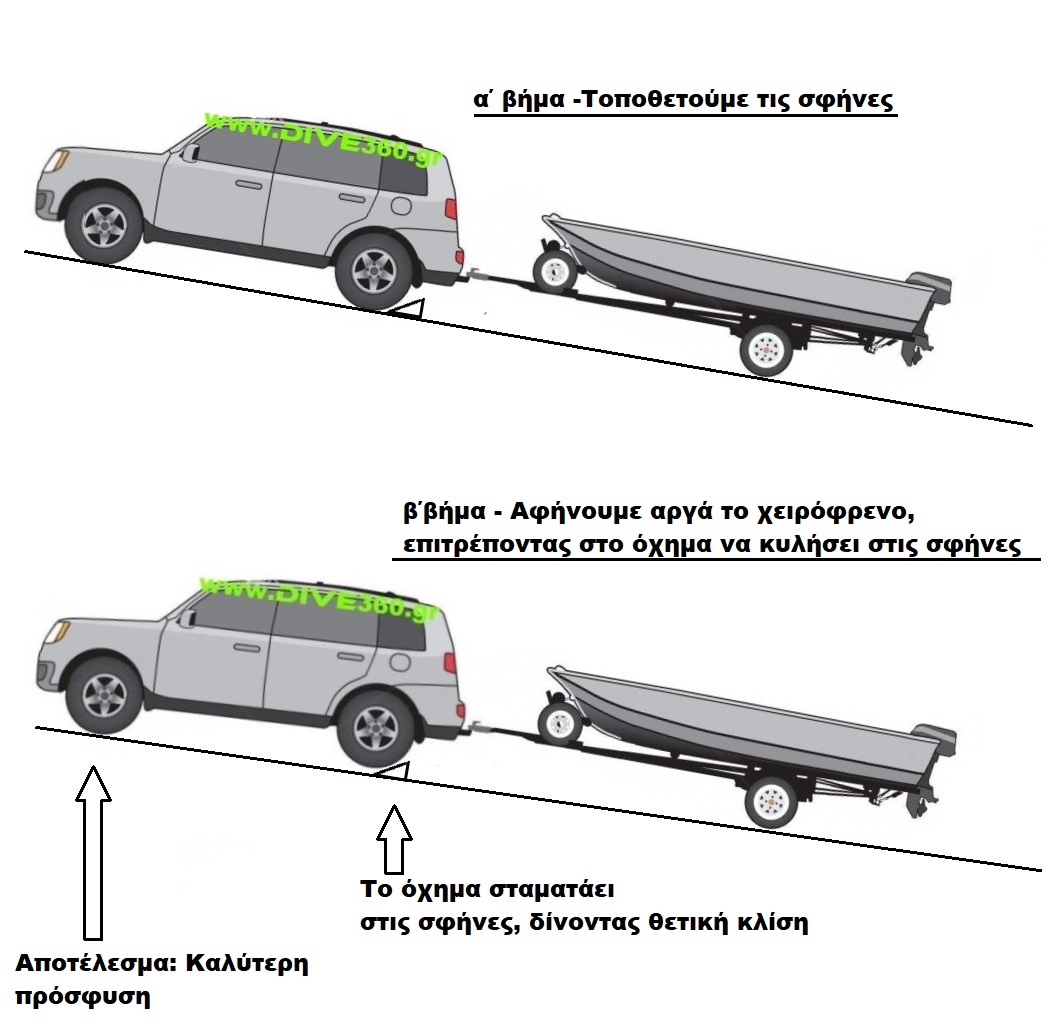 α΄ βήμα -Τοποθετούμε τις σφήνες

www.DIVE360.gr

β΄βήμα - Αφήνουμε αργά το χειρόφρενο, επιτρέποντας στο όχημα να κυλήσει στις σφήνες

www.DIVE360.gr

Το όχημα σταματάει στις σφήνες, δίνοντας θετική κλίση

Αποτέλεσμα: Καλύτερη πρόσφυση