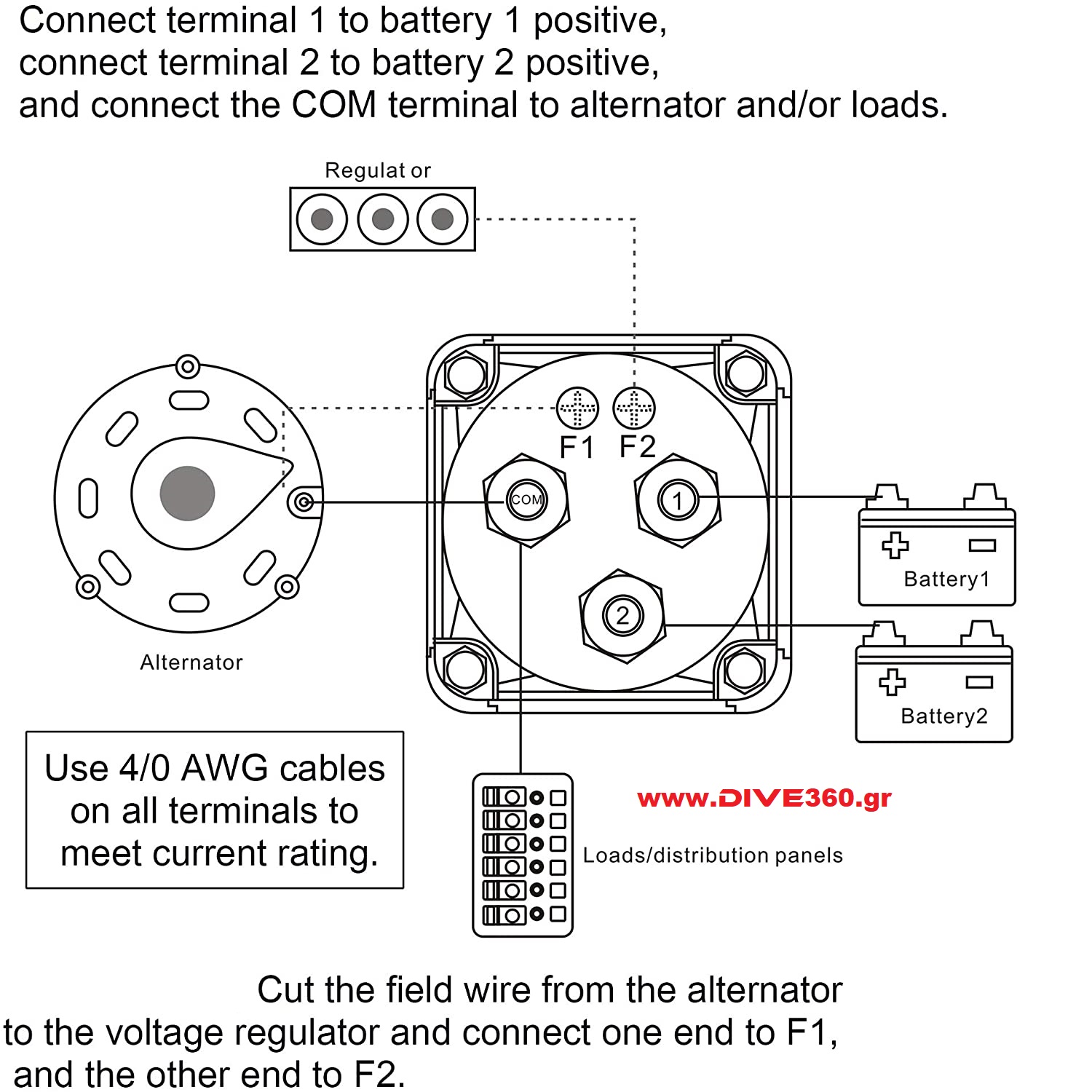 Connect terminal 1 to battery 1 positive,
connect terminal 2 to battery 2 positive,
and connect the COM terminal to alternator and/or loads.

Regulat or

F1 F2

COM

1

2

Battery1

Battery2

Alternator

Use 4/0 AWG cables on all terminals to meet current rating.

www.DIVE360.gr

Loads/distribution panels

Cut the field wire from the alternator to the voltage regulator and connect one end to F1, and the other end to F2.