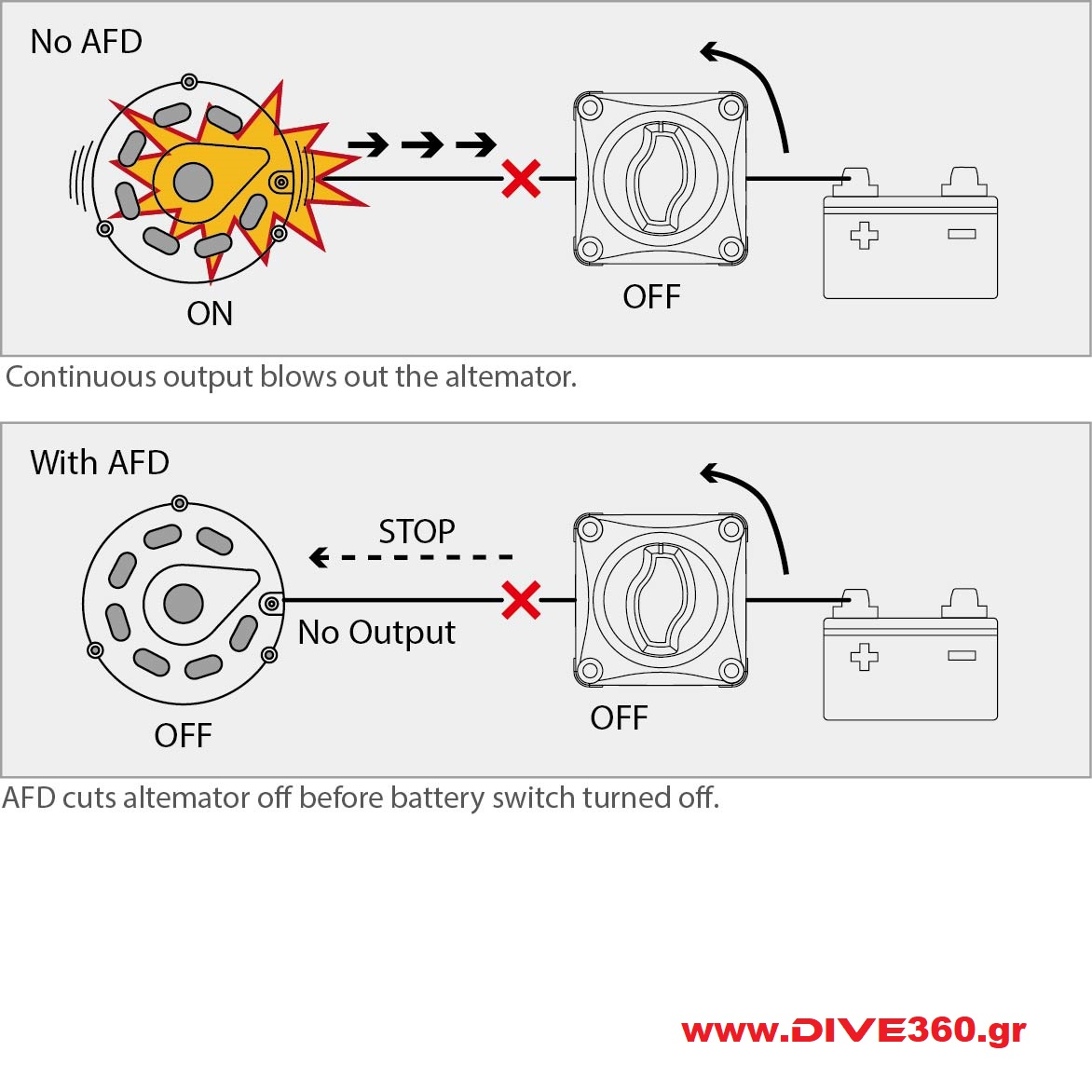 No AFD

ON

OFF

Continuous output blows out the altemator.

With AFD

STOP

No Output

OFF

OFF

AFD cuts altemator off before battery switch turned off.

www.DIVE360.gr