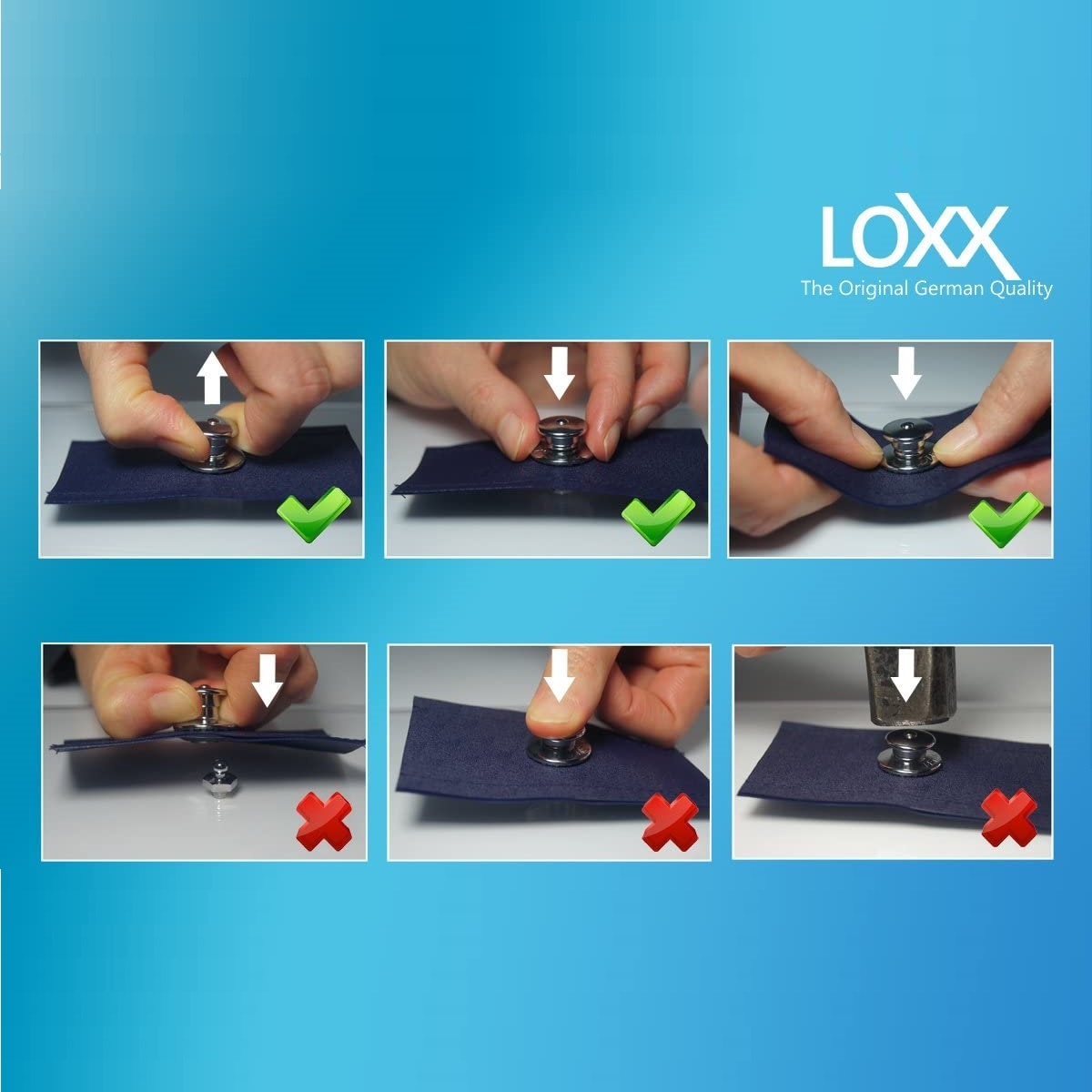 LOXX
The Original German Quality